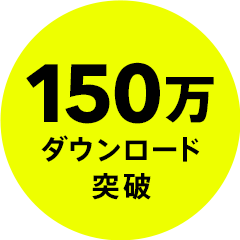 150万
ダウンロード
突破