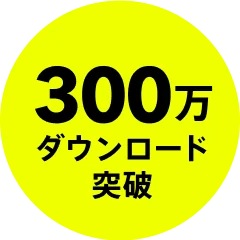 300万
ダウンロード
突破